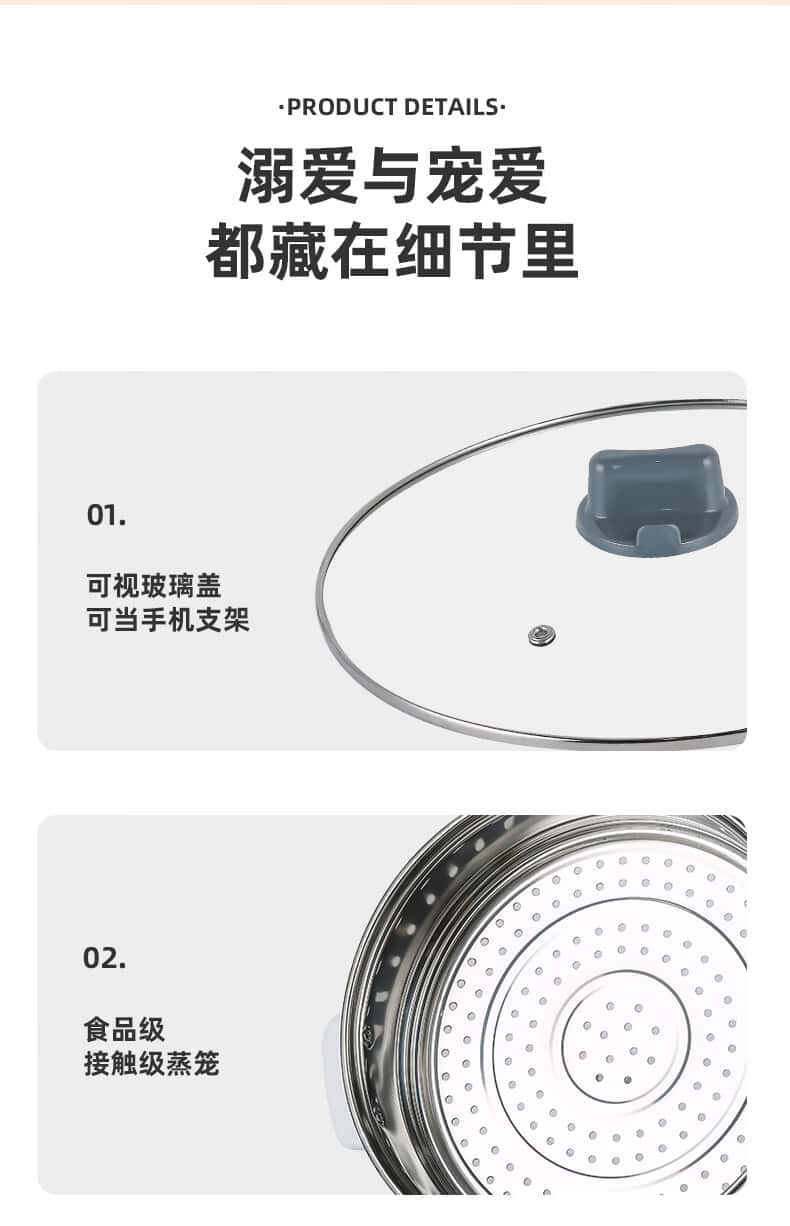 ·PRODUCT DETAILS·

溺爱与宠爱
都藏在细节里

01.

可视玻璃盖
可当手机支架

02.

食品级
接触级蒸笼